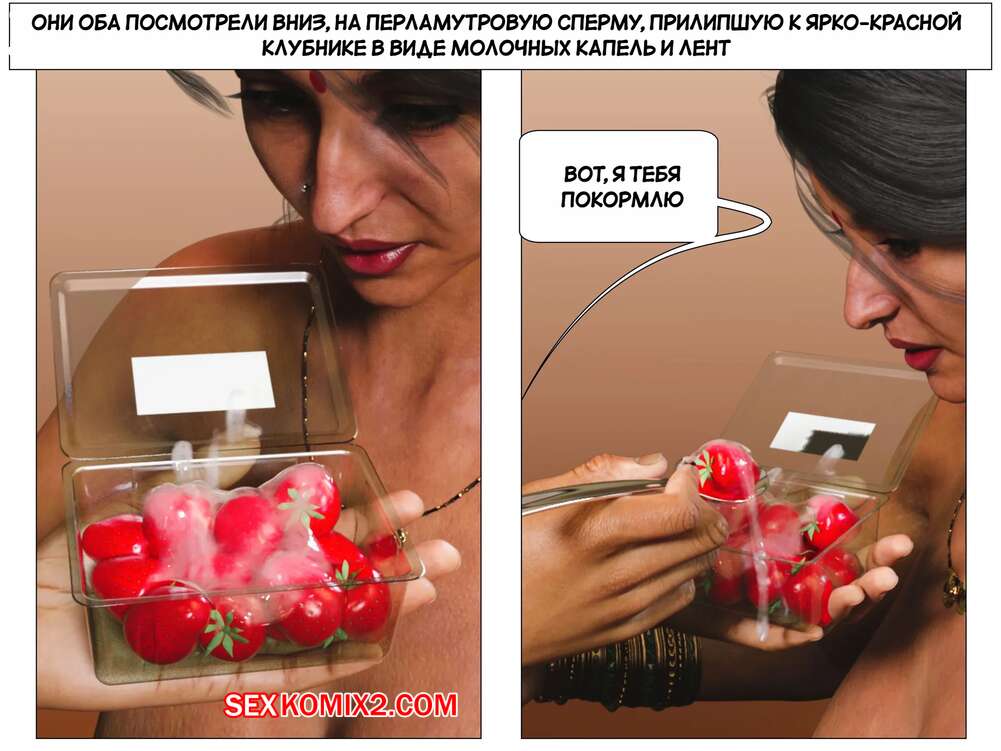 ОНИ ОБА ПОСМОТРЕЛИ ВНИЗ, НА ПЕРЛАМУТРОВУЮ СПЕРМУ, ПРИЛИПШУЮ К ЯРКО-КРАСНОЙ КЛУБНИКЕ В ВИДЕ МОЛОЧНЫХ КАПЕЛЬ И ЛЕНТ

ВОТ, Я ТЕБЯ ПОКОРМЛЮ

SEXKOMIX2.COM